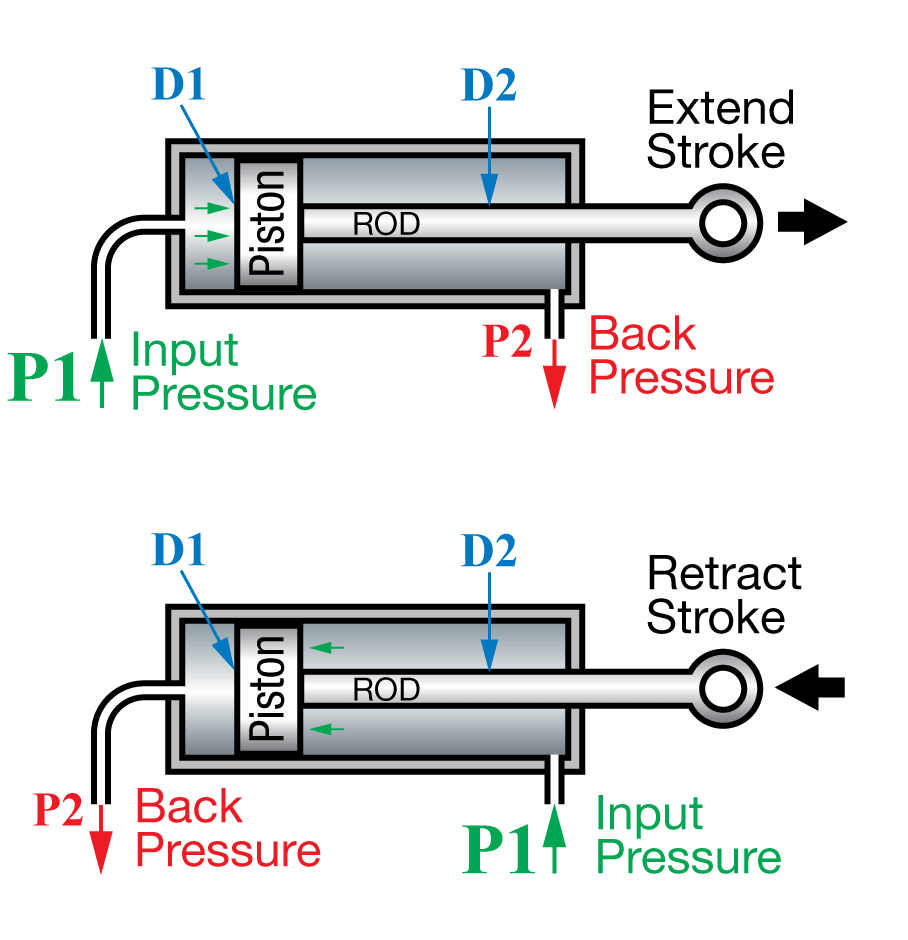 D1

D2

Extend Stroke

Piston

ROD

P1 Input Pressure

P2 Back Pressure

D1

D2

Retract Stroke

Piston

ROD

P2 Back Pressure

P1 Input Pressure