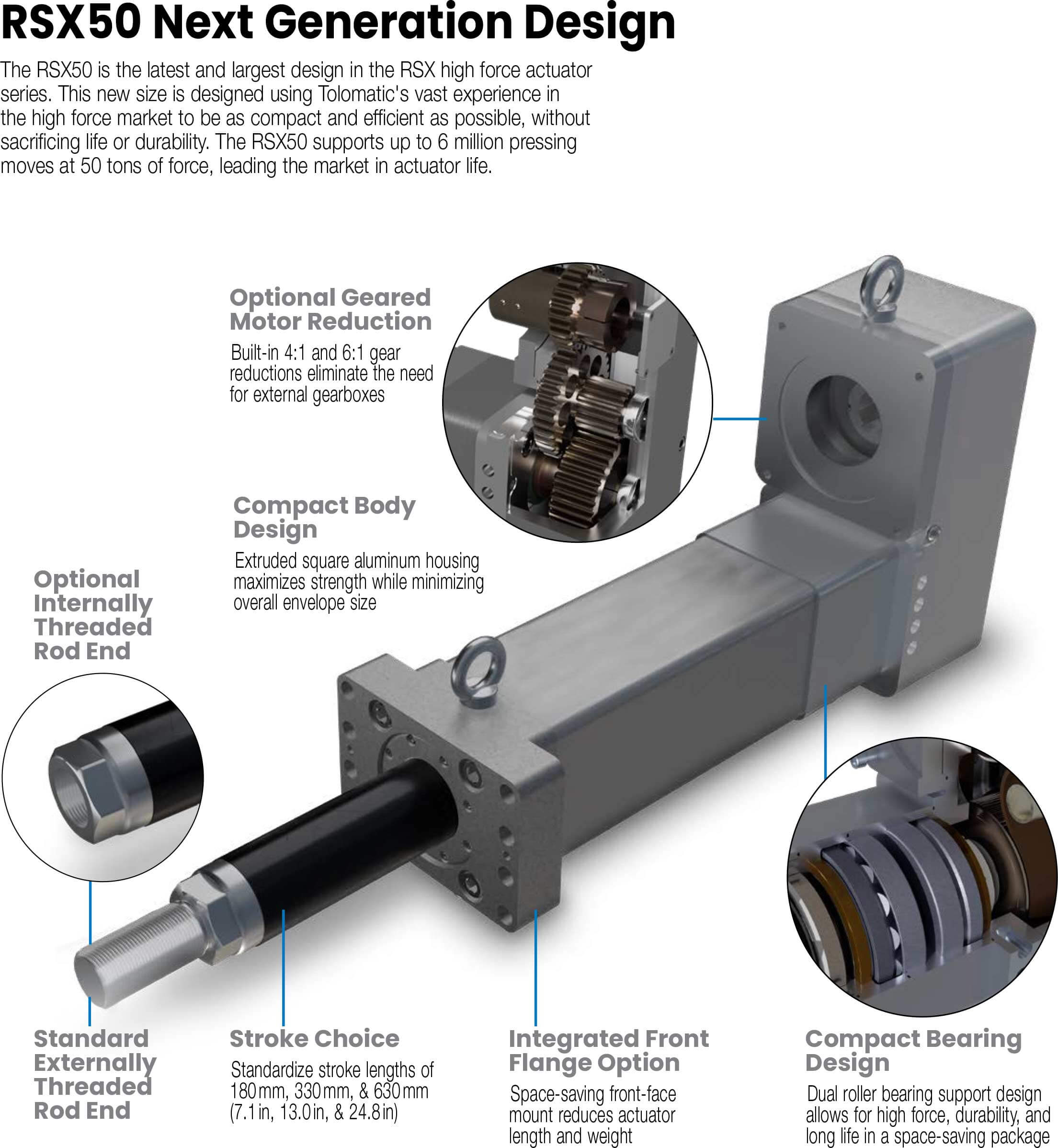 RSX50 Next Generation Design

The RSX50 is the latest and largest design in the RSX high force actuator series. This new size is designed using Tolomatic's vast experience in the high force market to be as compact and efficient as possible, without sacrificing life or durability. The RSX50 supports up to 6 million pressing moves at 50 tons of force, leading the market in actuator life.

Optional Geared Motor Reduction

Built-in 4:1 and 6:1 gear reductions eliminate the need for external gearboxes

Compact Body Design

Extruded square aluminum housing maximizes strength while minimizing overall envelope size

Optional Internally Threaded Rod End

Standard Externally Threaded Rod End

Stroke Choice

Standardize stroke lengths of 180 mm, 330 mm, & 630 mm (7.1 in, 13.0 in, & 24.8 in)

Integrated Front Flange Option

Space-saving front-face mount reduces actuator length and weight

Compact Bearing Design

Dual roller bearing support design allows for high force, durability, and long life in a space-saving package