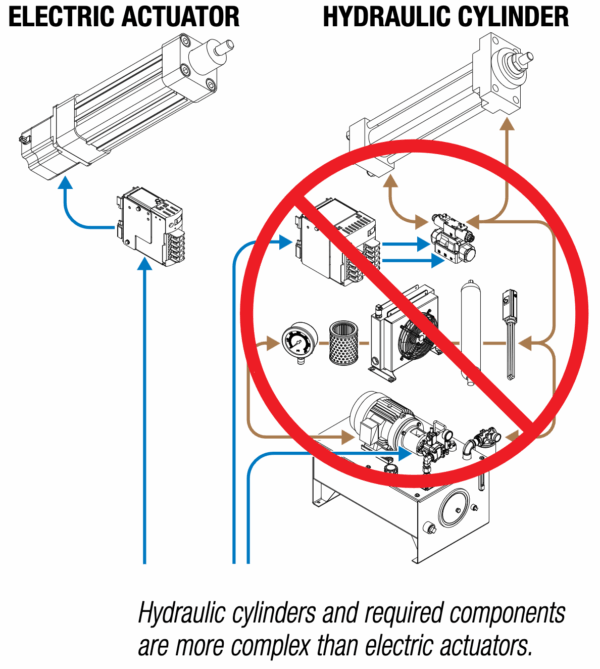 ELECTRIC ACTUATOR

HYDRAULIC CYLINDER

Hydraulic cylinders and required components are more complex than electric actuators.