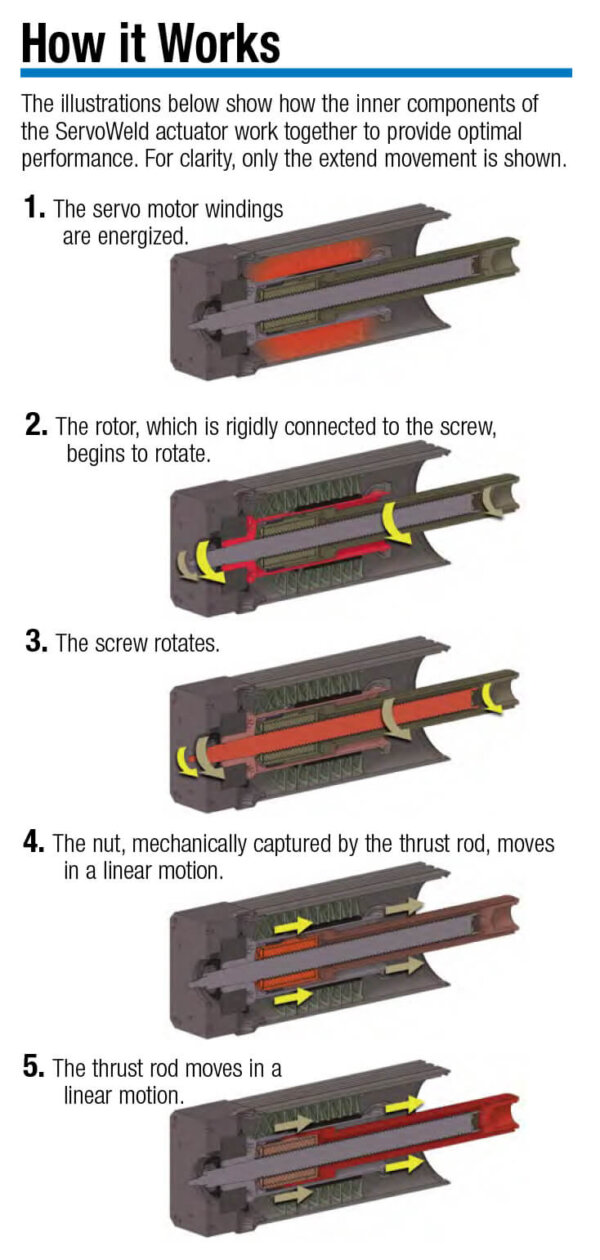 How it Works

The illustrations below show how the inner components of the ServoWeld actuator work together to provide optimal performance. For clarity, only the extend movement is shown.

1. The servo motor windings are energized.

2. The rotor, which is rigidly connected to the screw, begins to rotate.

3. The screw rotates.

4. The nut, mechanically captured by the thrust rod, moves in a linear motion.

5. The thrust rod moves in a linear motion.