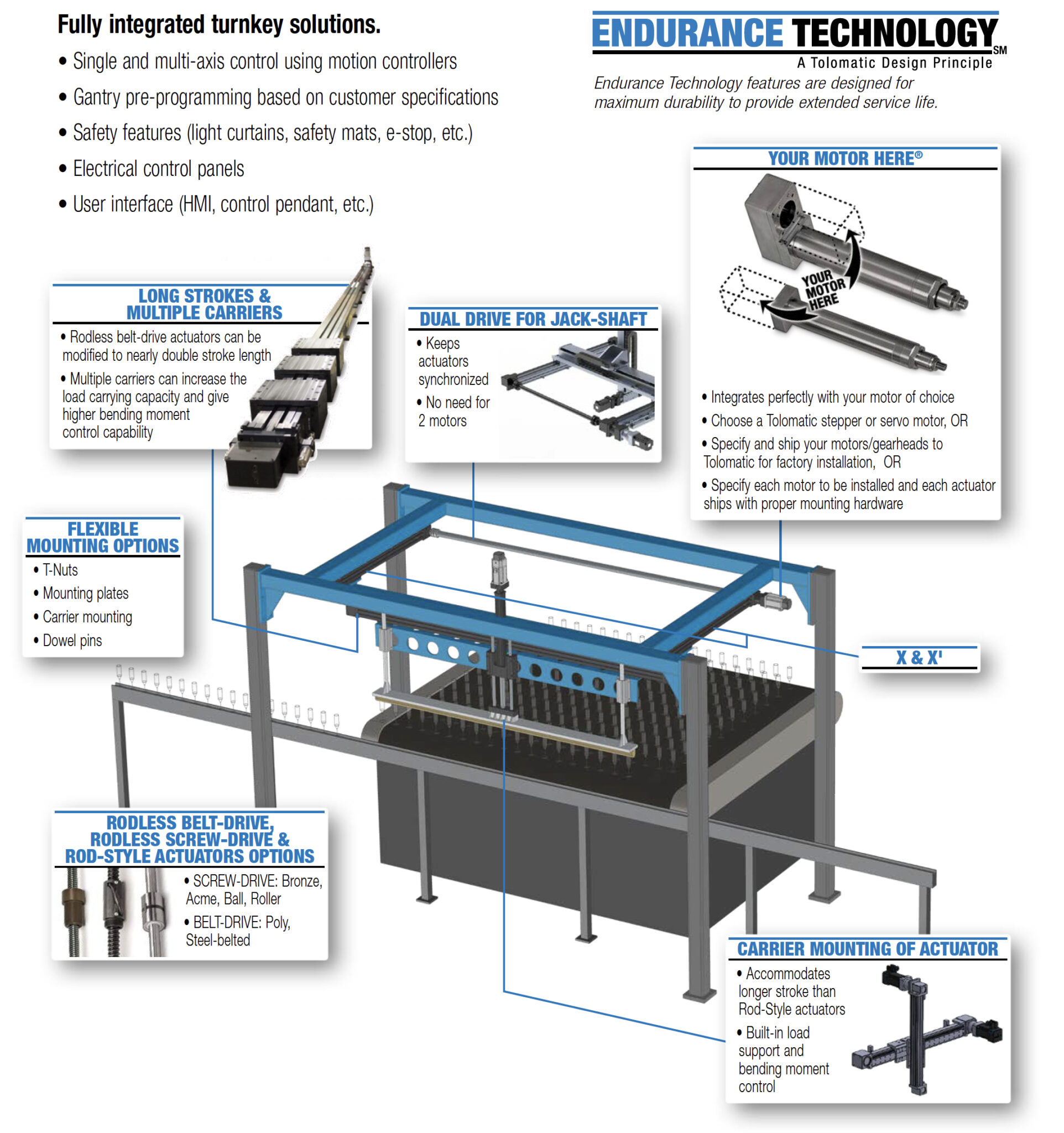 Fully integrated turnkey solutions.

• Single and multi-axis control using motion controllers
• Gantry pre-programming based on customer specifications
• Safety features (light curtains, safety mats, e-stop, etc.)
• Electrical control panels
• User interface (HMI, control pendant, etc.)

ENDURANCE TECHNOLOGY SM
A Tolomatic Design Principle
Endurance Technology features are designed for maximum durability to provide extended service life.

YOUR MOTOR HERE®

YOUR MOTOR HERE

• Integrates perfectly with your motor of choice
• Choose a Tolomatic stepper or servo motor, OR
• Specify and ship your motors/gearheads to Tolomatic for factory installation, OR
• Specify each motor to be installed and each actuator ships with proper mounting hardware

LONG STROKES & MULTIPLE CARRIERS
• Rodless belt-drive actuators can be modified to nearly double stroke length
• Multiple carriers can increase the load carrying capacity and give higher bending moment control capability

DUAL DRIVE FOR JACK-SHAFT
• Keeps actuators synchronized
• No need for 2 motors

FLEXIBLE MOUNTING OPTIONS
• T-Nuts
• Mounting plates
• Carrier mounting
• Dowel pins

X & X'

RODLESS BELT-DRIVE, RODLESS SCREW-DRIVE & ROD-STYLE ACTUATORS OPTIONS
• SCREW-DRIVE: Bronze, Acme, Ball, Roller
• BELT-DRIVE: Poly, Steel-belted

CARRIER MOUNTING OF ACTUATOR
• Accommodates longer stroke than Rod-Style actuators
• Built-in load support and bending moment control