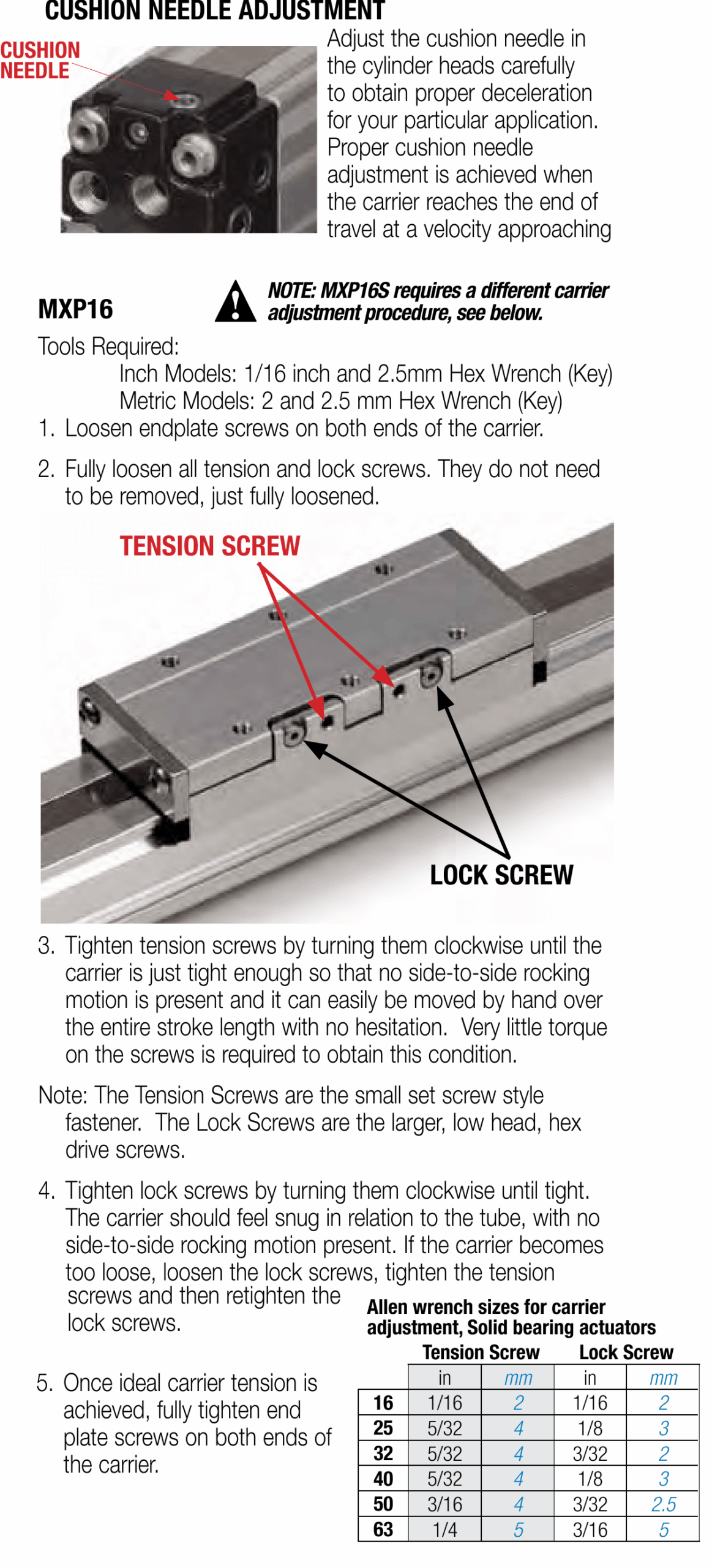 CUSHION NEEDLE ADJUSTMENT

CUSHION NEEDLE

Adjust the cushion needle in the cylinder heads carefully to obtain proper deceleration for your particular application. Proper cushion needle adjustment is achieved when the carrier reaches the end of travel at a velocity approaching

MXP16

NOTE: MXP16S requires a different carrier adjustment procedure, see below.

Tools Required:
Inch Models: 1/16 inch and 2.5mm Hex Wrench (Key)
Metric Models: 2 and 2.5 mm Hex Wrench (Key)

1. Loosen endplate screws on both ends of the carrier.

2. Fully loosen all tension and lock screws. They do not need to be removed, just fully loosened.

TENSION SCREW

LOCK SCREW

3. Tighten tension screws by turning them clockwise until the carrier is just tight enough so that no side-to-side rocking motion is present and it can easily be moved by hand over the entire stroke length with no hesitation. Very little torque on the screws is required to obtain this condition.

Note: The Tension Screws are the small set screw style fastener. The Lock Screws are the larger, low head, hex drive screws.

4. Tighten lock screws by turning them clockwise until tight. The carrier should feel snug in relation to the tube, with no side-to-side rocking motion present. If the carrier becomes too loose, loosen the lock screws, tighten the tension screws and then retighten the lock screws.

5. Once ideal carrier tension is achieved, fully tighten end plate screws on both ends of the carrier.

Allen wrench sizes for carrier adjustment, Solid bearing actuators

| | Tension Screw | | Lock Screw | |
|---|---|---|---|---|
| | in | mm | in | mm |
| 16 | 1/16 | 2 | 1/16 | 2 |
| 25 | 5/32 | 4 | 1/8 | 3 |
| 32 | 5/32 | 4 | 3/32 | 2 |
| 40 | 5/32 | 4 | 1/8 | 3 |
| 50 | 3/16 | 4 | 3/32 | 2.5 |
| 63 | 1/4 | 5 | 3/16 | 5 |