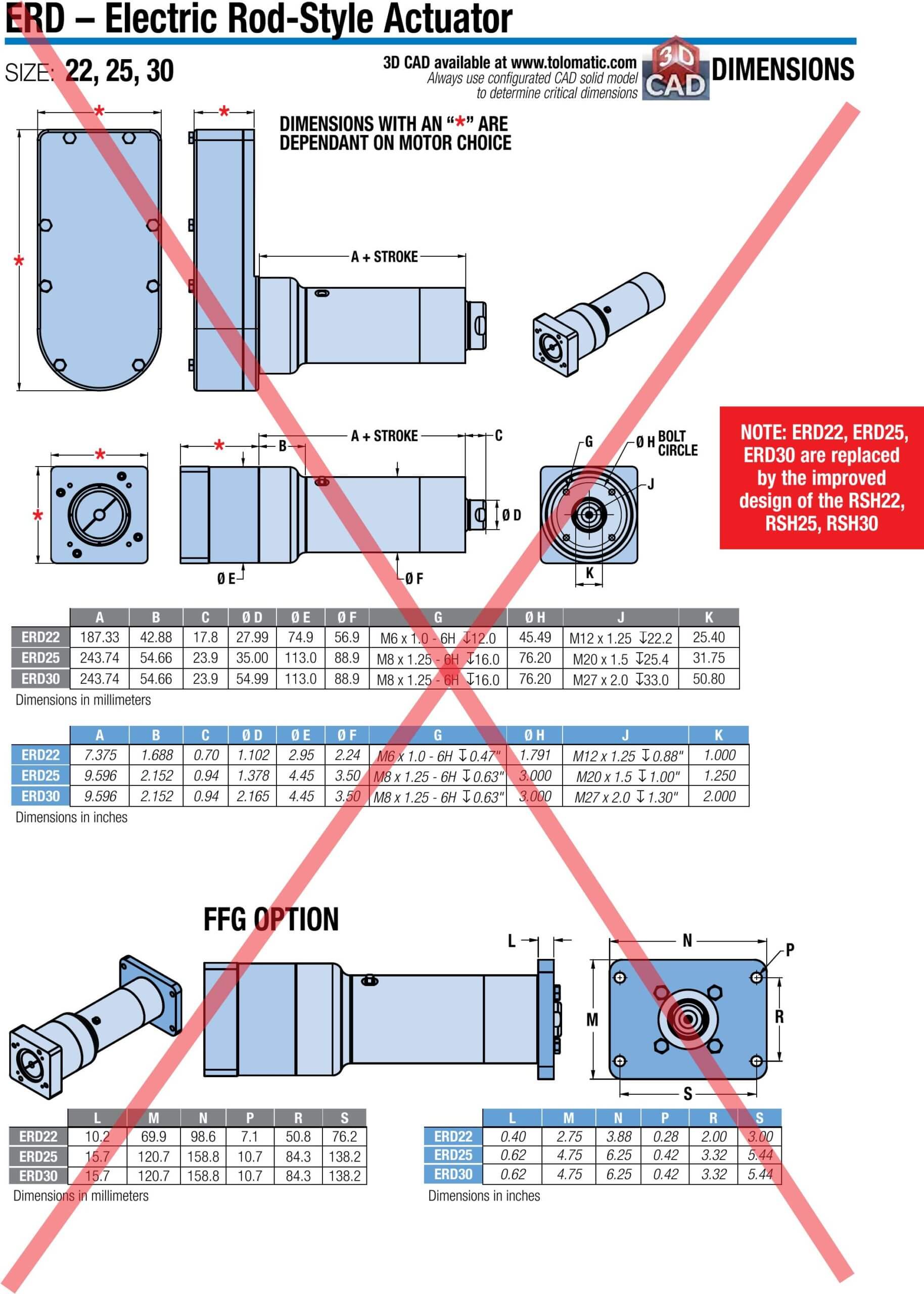 ERD – Electric Rod-Style Actuator

SIZE: 22, 25, 30

3D CAD available at www.tolomatic.com
Always use configurated CAD solid model to determine critical dimensions

3D CAD

DIMENSIONS

DIMENSIONS WITH AN "*" ARE DEPENDANT ON MOTOR CHOICE

*

*

*

A + STROKE

*

*

*

B

A + STROKE

C

Ø D

Ø E

Ø F

G

Ø H BOLT CIRCLE

J

K

NOTE: ERD22, ERD25, ERD30 are replaced by the improved design of the RSH22, RSH25, RSH30

| | A | B | C | Ø D | Ø E | Ø F | G | Ø H | J | K |
|---|---|---|---|---|---|---|---|---|---|---|
| ERD22 | 187.33 | 42.88 | 17.8 | 27.99 | 74.9 | 56.9 | M6 x 1.0 - 6H ↧12.0 | 45.49 | M12 x 1.25 ↧22.2 | 25.40 |
| ERD25 | 243.74 | 54.66 | 23.9 | 35.00 | 113.0 | 88.9 | M8 x 1.25 - 6H ↧16.0 | 76.20 | M20 x 1.5 ↧25.4 | 31.75 |
| ERD30 | 243.74 | 54.66 | 23.9 | 54.99 | 113.0 | 88.9 | M8 x 1.25 - 6H ↧16.0 | 76.20 | M27 x 2.0 ↧33.0 | 50.80 |

Dimensions in millimeters

| | A | B | C | Ø D | Ø E | Ø F | G | Ø H | J | K |
|---|---|---|---|---|---|---|---|---|---|---|
| ERD22 | 7.375 | 1.688 | 0.70 | 1.102 | 2.95 | 2.24 | M6 x 1.0 - 6H ↧0.47" | 1.791 | M12 x 1.25 ↧0.88" | 1.000 |
| ERD25 | 9.596 | 2.152 | 0.94 | 1.378 | 4.45 | 3.50 | M8 x 1.25 - 6H ↧0.63" | 3.000 | M20 x 1.5 ↧1.00" | 1.250 |
| ERD30 | 9.596 | 2.152 | 0.94 | 2.165 | 4.45 | 3.50 | M8 x 1.25 - 6H ↧0.63" | 3.000 | M27 x 2.0 ↧1.30" | 2.000 |

Dimensions in inches

FFG OPTION

L

N

P

M

R

S

| | L | M | N | P | R | S |
|---|---|---|---|---|---|---|
| ERD22 | 10.2 | 69.9 | 98.6 | 7.1 | 50.8 | 76.2 |
| ERD25 | 15.7 | 120.7 | 158.8 | 10.7 | 84.3 | 138.2 |
| ERD30 | 15.7 | 120.7 | 158.8 | 10.7 | 84.3 | 138.2 |

Dimensions in millimeters

| | L | M | N | P | R | S |
|---|---|---|---|---|---|---|
| ERD22 | 0.40 | 2.75 | 3.88 | 0.28 | 2.00 | 3.00 |
| ERD25 | 0.62 | 4.75 | 6.25 | 0.42 | 3.32 | 5.44 |
| ERD30 | 0.62 | 4.75 | 6.25 | 0.42 | 3.32 | 5.44 |

Dimensions in inches