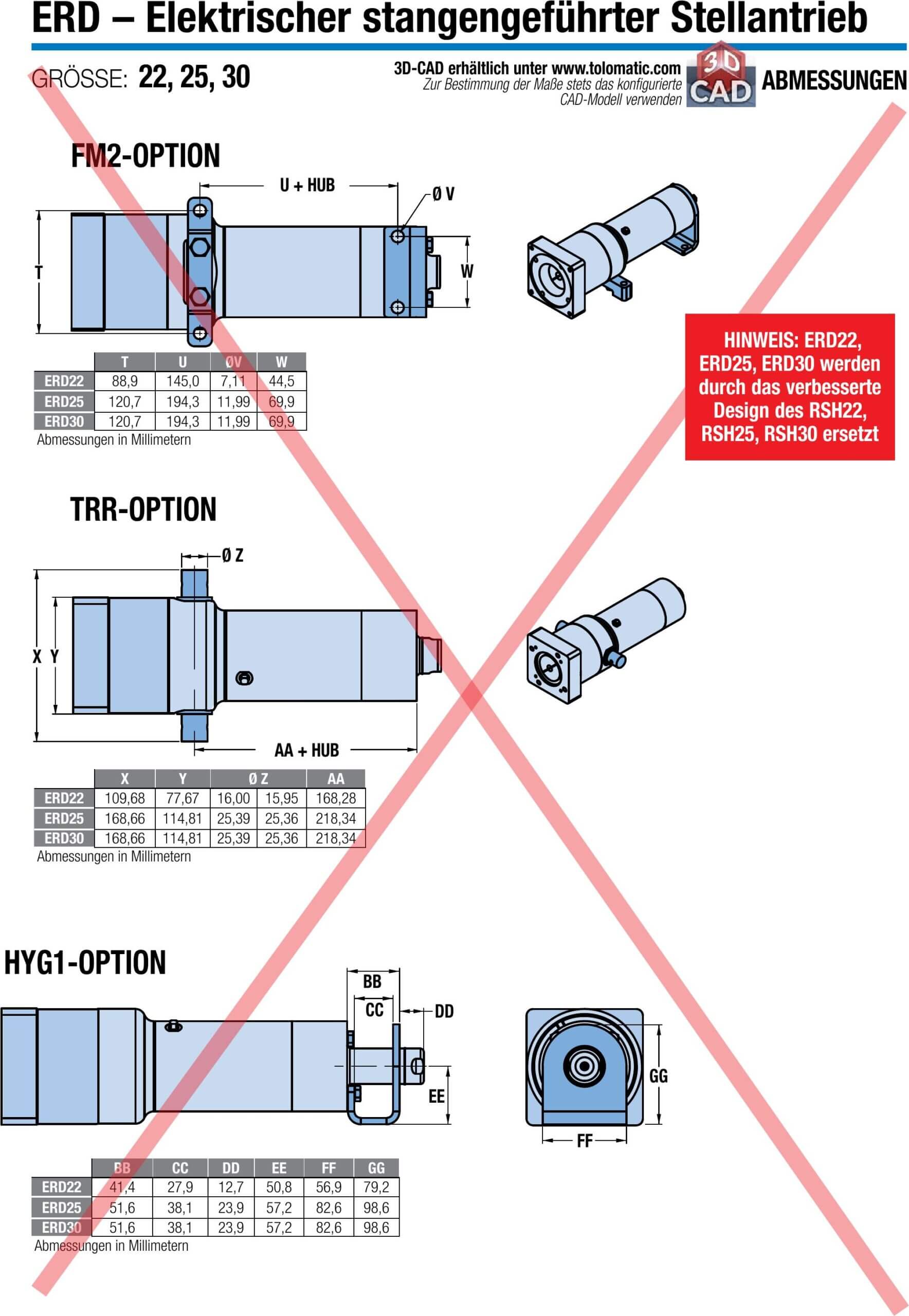 ERD – Elektrischer stangengeführter Stellantrieb

GRÖSSE: 22, 25, 30

3D-CAD erhältlich unter www.tolomatic.com
Zur Bestimmung der Maße stets das konfigurierte CAD-Modell verwenden

3D CAD

ABMESSUNGEN

FM2-OPTION

U + HUB

Ø V

T

W

| | T | U | ØV | W |
|---|---|---|---|---|
| ERD22 | 88,9 | 145,0 | 7,11 | 44,5 |
| ERD25 | 120,7 | 194,3 | 11,99 | 69,9 |
| ERD30 | 120,7 | 194,3 | 11,99 | 69,9 |

Abmessungen in Millimetern

HINWEIS: ERD22, ERD25, ERD30 werden durch das verbesserte Design des RSH22, RSH25, RSH30 ersetzt

TRR-OPTION

Ø Z

X Y

AA + HUB

| | X | Y | Ø Z | | AA |
|---|---|---|---|---|---|
| ERD22 | 109,68 | 77,67 | 16,00 | 15,95 | 168,28 |
| ERD25 | 168,66 | 114,81 | 25,39 | 25,36 | 218,34 |
| ERD30 | 168,66 | 114,81 | 25,39 | 25,36 | 218,34 |

Abmessungen in Millimetern

HYG1-OPTION

BB

CC

DD

EE

GG

FF

| | BB | CC | DD | EE | FF | GG |
|---|---|---|---|---|---|---|
| ERD22 | 41,4 | 27,9 | 12,7 | 50,8 | 56,9 | 79,2 |
| ERD25 | 51,6 | 38,1 | 23,9 | 57,2 | 82,6 | 98,6 |
| ERD30 | 51,6 | 38,1 | 23,9 | 57,2 | 82,6 | 98,6 |

Abmessungen in Millimetern