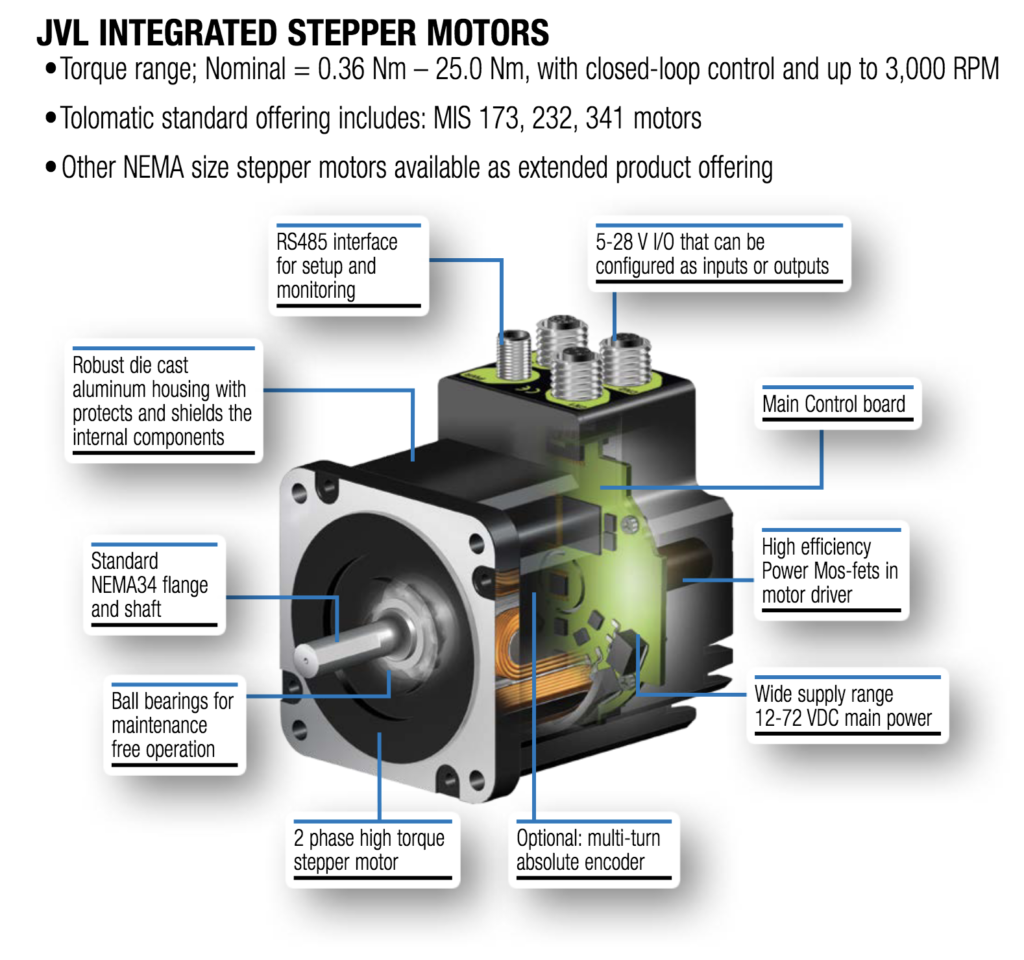 JVL INTEGRATED STEPPER MOTORS

• Torque range; Nominal = 0.36 Nm – 25.0 Nm, with closed-loop control and up to 3,000 RPM

• Tolomatic standard offering includes: MIS 173, 232, 341 motors

• Other NEMA size stepper motors available as extended product offering

RS485 interface for setup and monitoring

5-28 V I/O that can be configured as inputs or outputs

Robust die cast aluminum housing with protects and shields the internal components

Main Control board

Standard NEMA34 flange and shaft

High efficiency Power Mos-fets in motor driver

Ball bearings for maintenance free operation

Wide supply range 12-72 VDC main power

2 phase high torque stepper motor

Optional: multi-turn absolute encoder